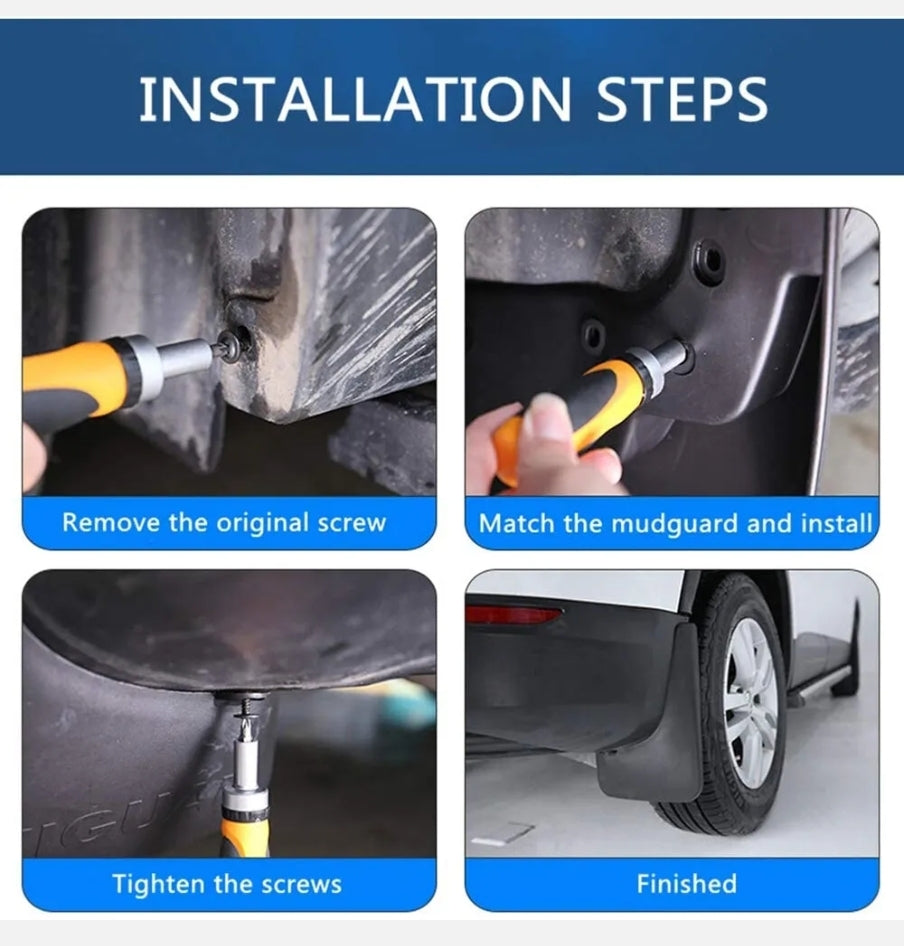 INSTALLATION STEPS

Remove the original screw

Match the mudguard and install

Tighten the screws

Finished